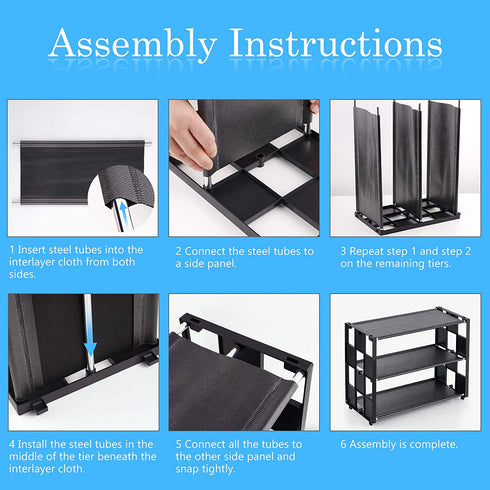 Assembly Instructions

1 Insert steel tubes into the interlayer cloth from both sides.

2 Connect the steel tubes to a side panel.

3 Repeat step 1 and step 2 on the remaining tiers.

4 Install the steel tubes in the middle of the tier beneath the interlayer cloth.

5 Connect all the tubes to the other side panel and snap tightly.

6 Assembly is complete.