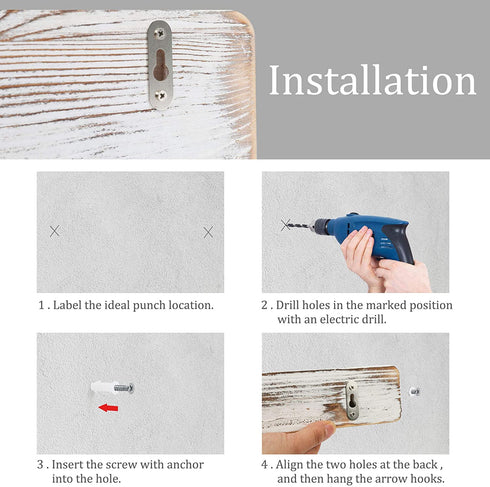 Installation

1 . Label the ideal punch location.

2 . Drill holes in the marked position with an electric drill.

3 . Insert the screw with anchor into the hole.

4 . Align the two holes at the back , and then hang the arrow hooks.