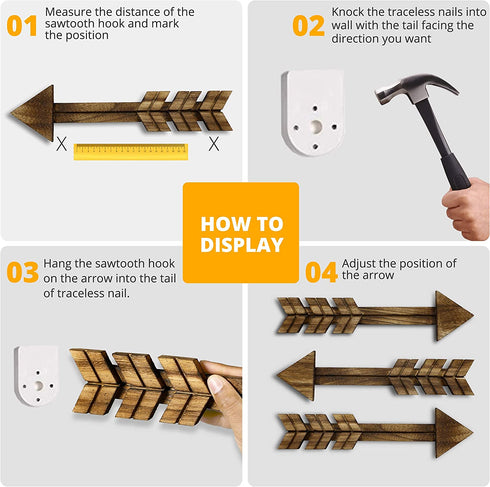 01 Measure the distance of the sawtooth hook and mark the position

X X

02 Knock the traceless nails into wall with the tail facing the direction you want

HOW TO DISPLAY

03 Hang the sawtooth hook on the arrow into the tail of traceless nail.

04 Adjust the position of the arrow