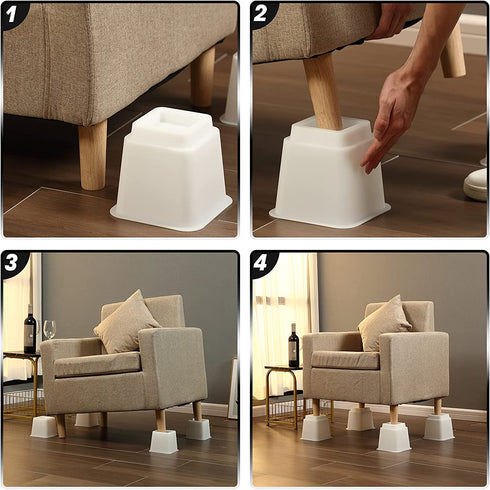 1

2

3

4