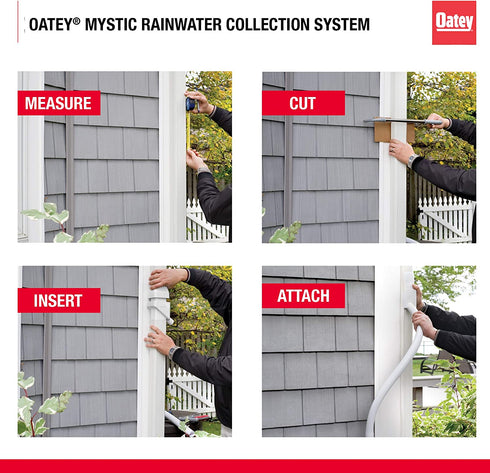 OATEY® MYSTIC RAINWATER COLLECTION SYSTEM

Oatey

MEASURE

CUT

INSERT

ATTACH