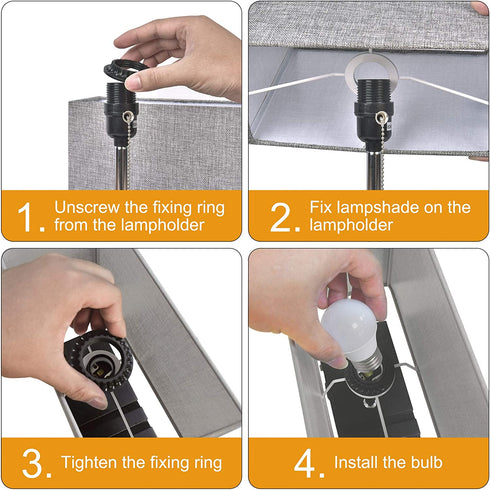 1. Unscrew the fixing ring from the lampholder

2. Fix lampshade on the lampholder

3. Tighten the fixing ring

4. Install the bulb