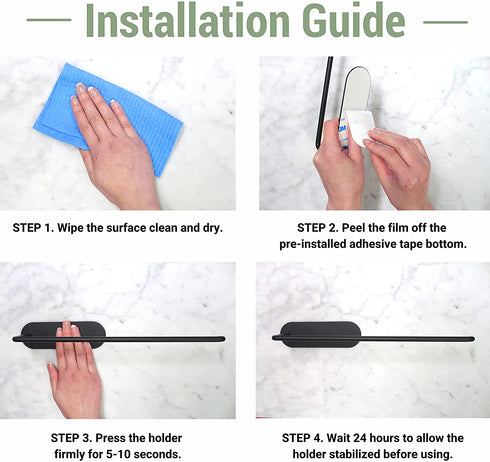 Installation Guide

STEP 1. Wipe the surface clean and dry.

STEP 2. Peel the film off the pre-installed adhesive tape bottom.

STEP 3. Press the holder firmly for 5-10 seconds.

STEP 4. Wait 24 hours to allow the holder stabilized before using.