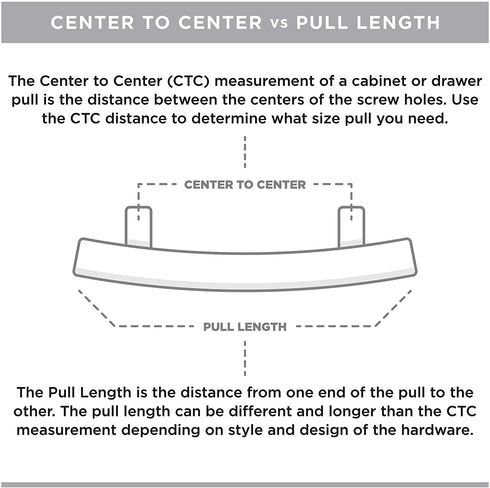 CENTER TO CENTER vs PULL LENGTH

The Center to Center (CTC) measurement of a cabinet or drawer pull is the distance between the centers of the screw holes. Use the CTC distance to determine what size pull you need.

CENTER TO CENTER

PULL LENGTH

The Pull Length is the distance from one end of the pull to the other. The pull length can be different and longer than the CTC measurement depending on style and design of the hardware.