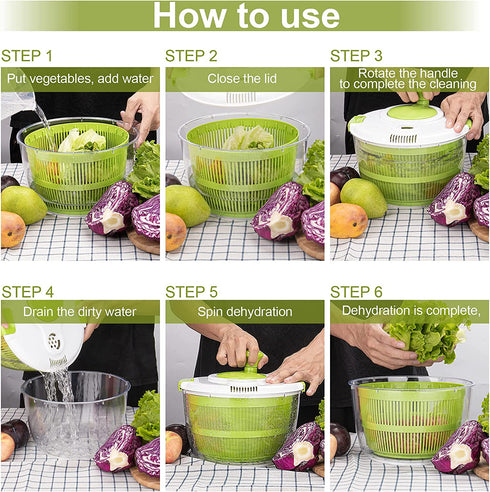 How to use

STEP 1
Put vegetables, add water

STEP 2
Close the lid

STEP 3
Rotate the handle to complete the cleaning

STEP 4
Drain the dirty water

STEP 5
Spin dehydration

STEP 6
Dehydration is complete,