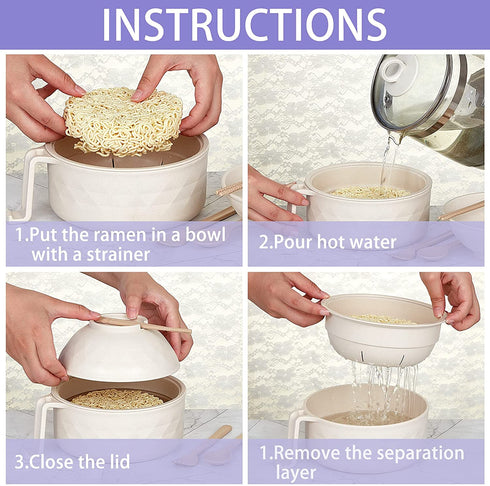 INSTRUCTIONS

1.Put the ramen in a bowl with a strainer

2.Pour hot water

3.Close the lid

1.Remove the separation layer