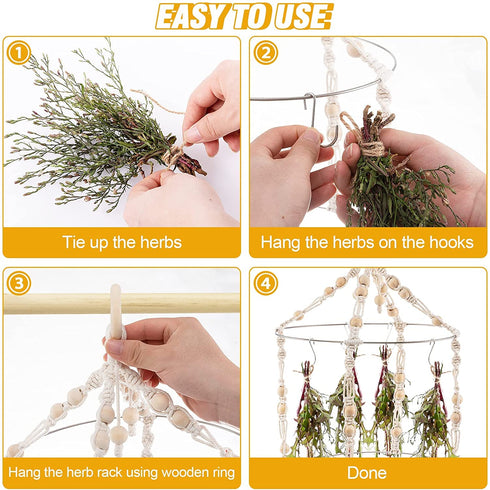 EASY TO USE

1

Tie up the herbs

2

Hang the herbs on the hooks

3

Hang the herb rack using wooden ring

4

Done