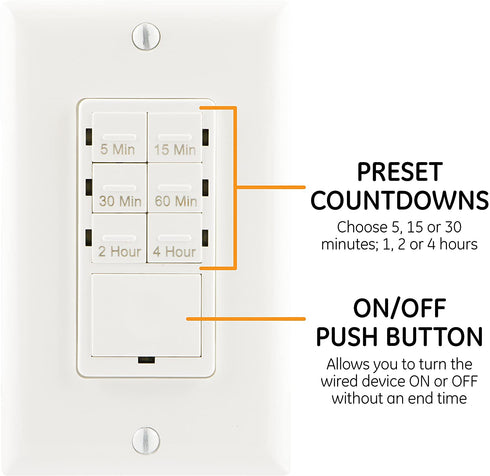 5 Min
15 Min
30 Min
60 Min
2 Hour
4 Hour

PRESET COUNTDOWNS
Choose 5, 15 or 30 minutes; 1, 2 or 4 hours

ON/OFF PUSH BUTTON
Allows you to turn the wired device ON or OFF without an end time