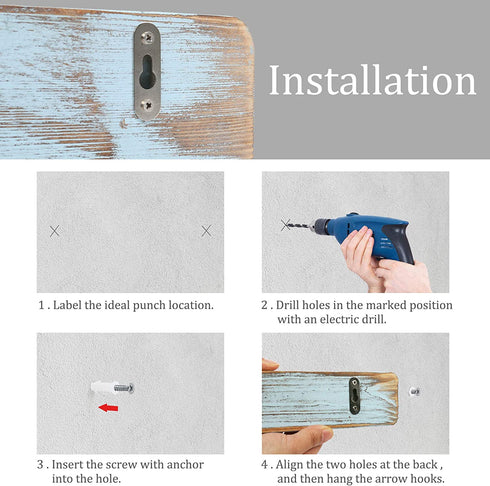 Installation

1 . Label the ideal punch location.

2 . Drill holes in the marked position with an electric drill.

3 . Insert the screw with anchor into the hole.

4 . Align the two holes at the back , and then hang the arrow hooks.