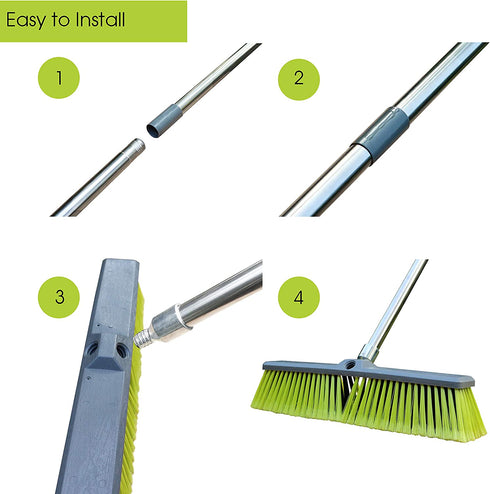 Easy to Install

1

2

3

4