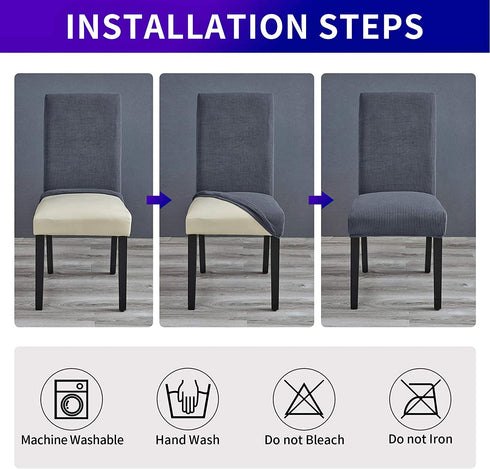 INSTALLATION STEPS

Machine Washable

Hand Wash

Do not Bleach

Do not Iron