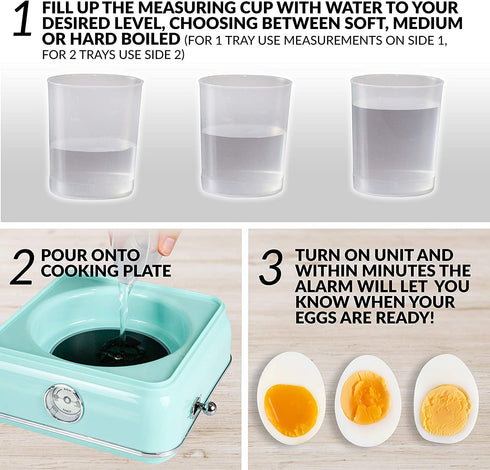 1 FILL UP THE MEASURING CUP WITH WATER TO YOUR DESIRED LEVEL, CHOOSING BETWEEN SOFT, MEDIUM OR HARD BOILED (FOR 1 TRAY USE MEASUREMENTS ON SIDE 1, FOR 2 TRAYS USE SIDE 2)

2 POUR ONTO COOKING PLATE

3 TURN ON UNIT AND WITHIN MINUTES THE ALARM WILL LET YOU KNOW WHEN YOUR EGGS ARE READY!