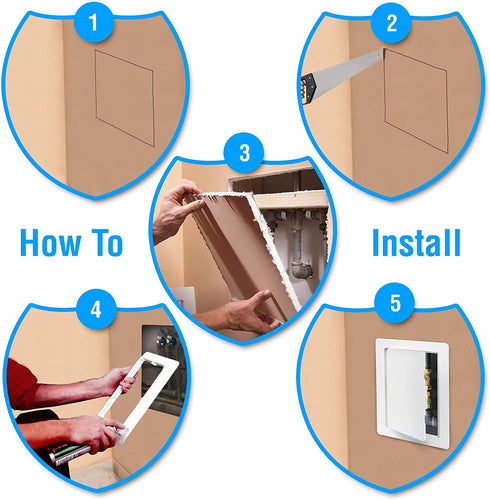 1

2

3

How To

Install

4

5