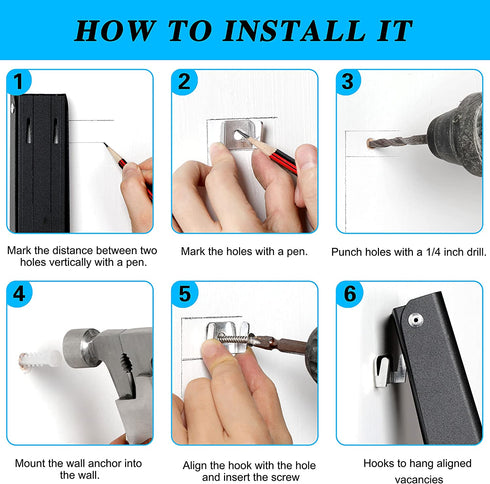 HOW TO INSTALL IT

1

Mark the distance between two holes vertically with a pen.

2

Mark the holes with a pen.

3

Punch holes with a 1/4 inch drill.

4

Mount the wall anchor into the wall.

5

Align the hook with the hole and insert the screw

6

Hooks to hang aligned vacancies