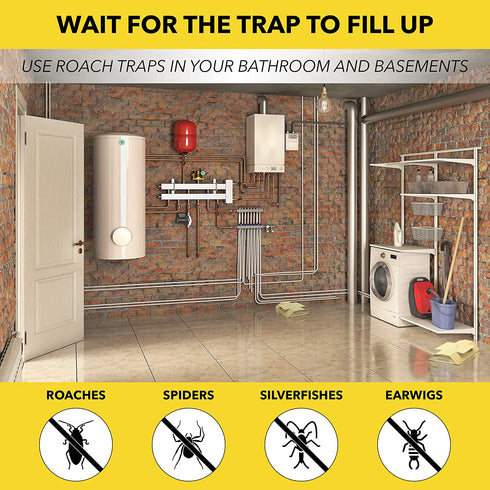 WAIT FOR THE TRAP TO FILL UP

USE ROACH TRAPS IN YOUR BATHROOM AND BASEMENTS

ROACHES

SPIDERS

SILVERFISHES

EARWIGS