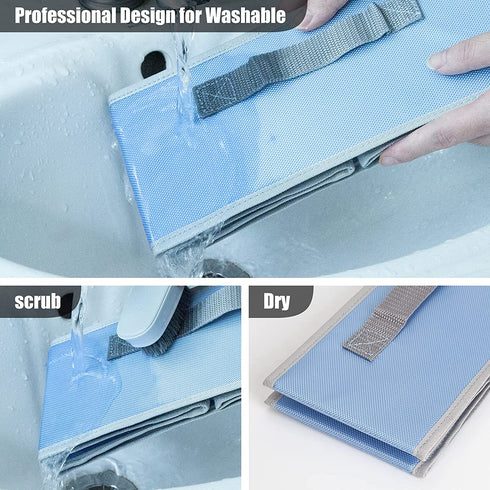 Professional Design for Washable

scrub

Dry