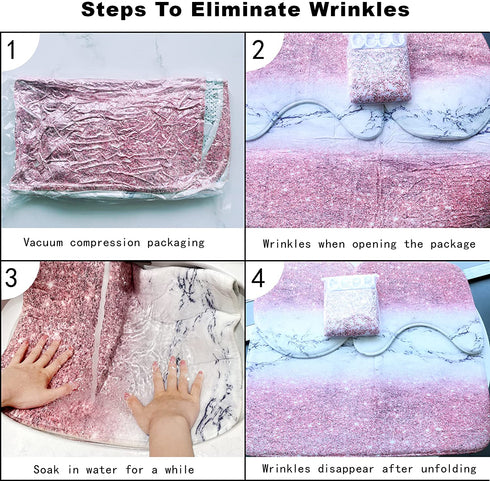 Steps To Eliminate Wrinkles

1

Vacuum compression packaging

2

Wrinkles when opening the package

3

Soak in water for a while

4

Wrinkles disappear after unfolding