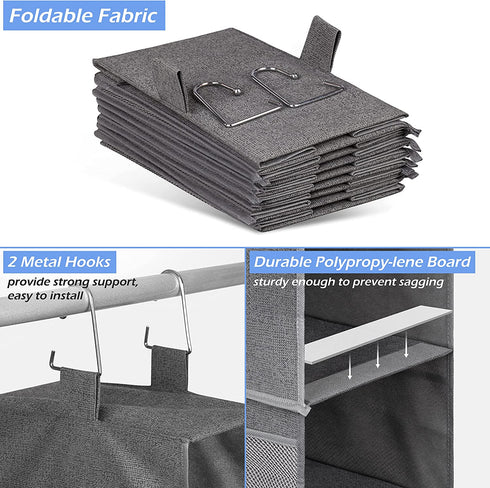 Foldable Fabric

2 Metal Hooks

provide strong support, easy to install

Durable Polypropy-lene Board

sturdy enough to prevent sagging