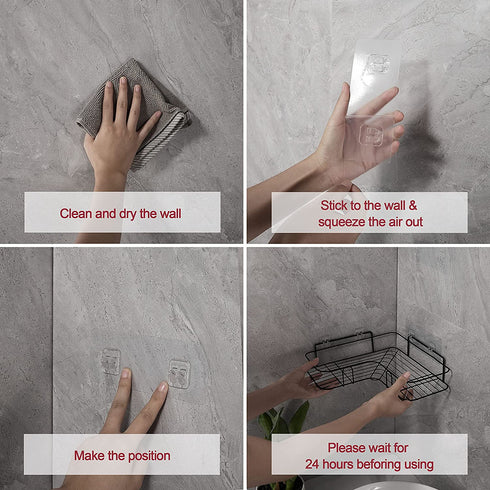 Clean and dry the wall

Stick to the wall &
squeeze the air out

Make the position

Please wait for
24 hours beforing using